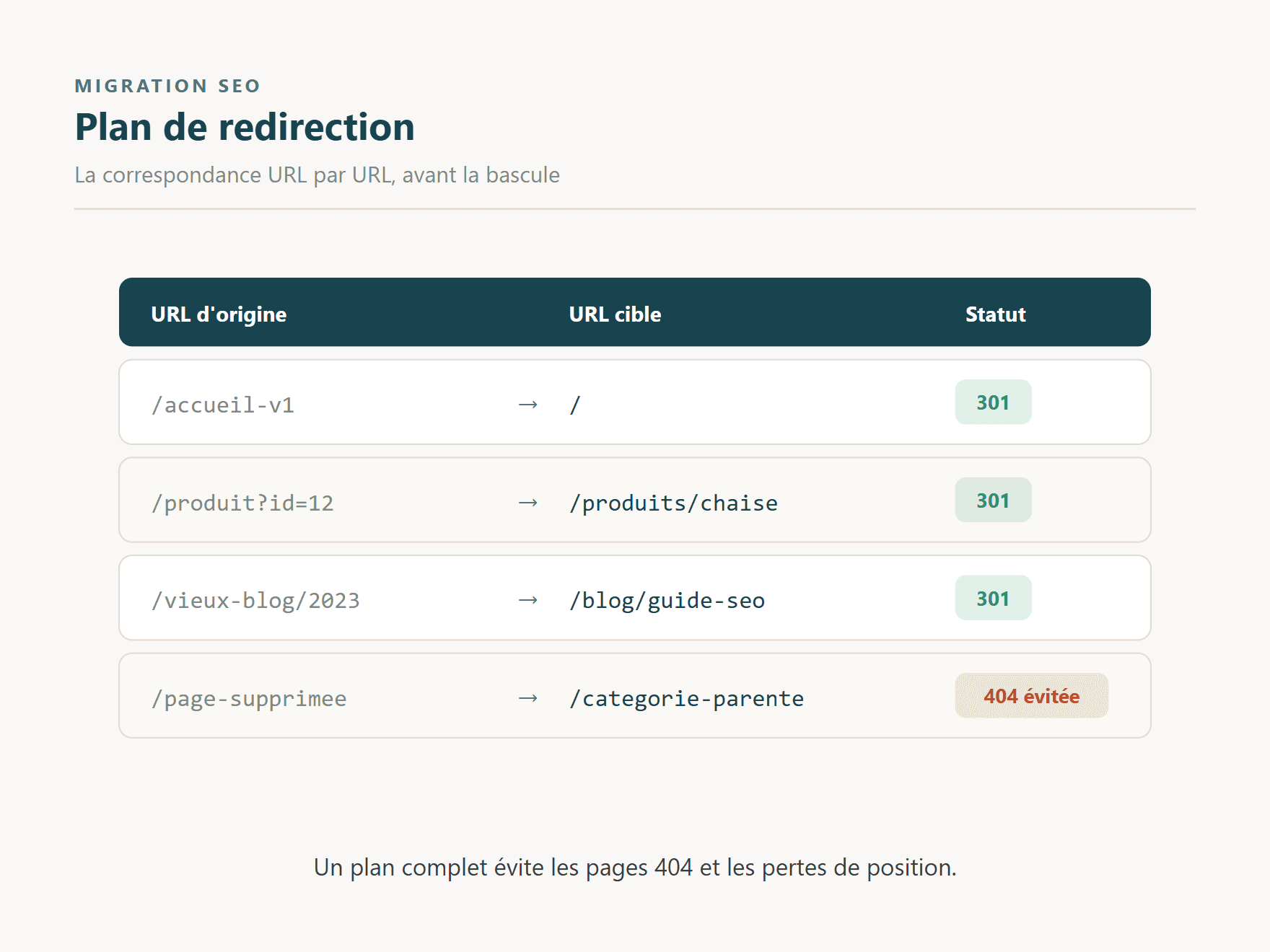 MIGRATION SEO

Plan de redirection

La correspondance URL par URL, avant la bascule

| URL d'origine | | URL cible | Statut |
|---|---|---|---|
| /accueil-v1 | → | / | 301 |
| /produit?id=12 | → | /produits/chaise | 301 |
| /vieux-blog/2023 | → | /blog/guide-seo | 301 |
| /page-supprimee | → | /categorie-parente | 404 évitée |

Un plan complet évite les pages 404 et les pertes de position.